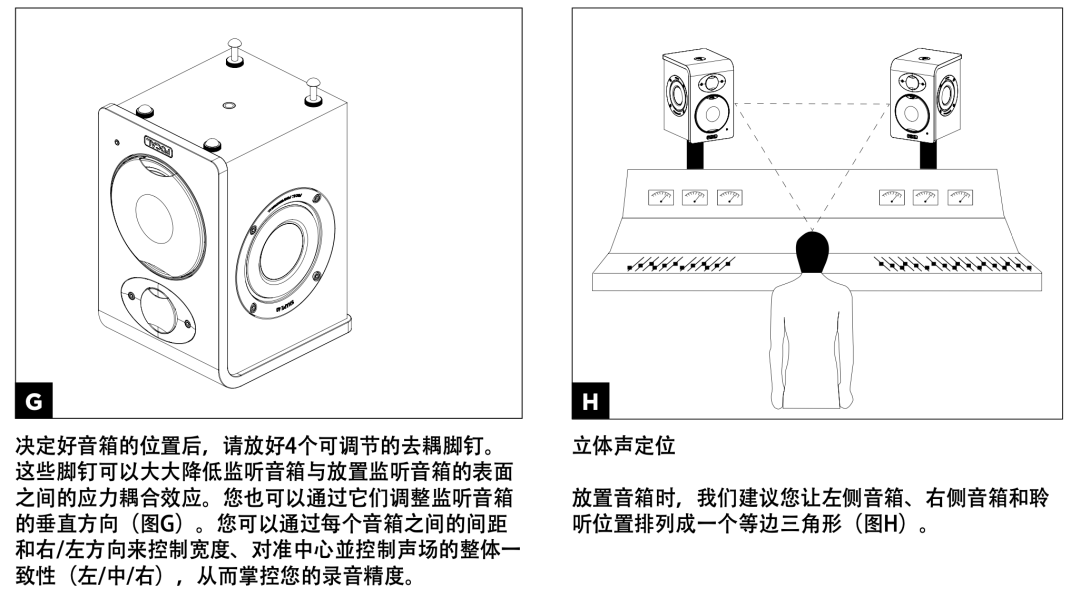 G

决定好音箱的位置后，请放好4个可调节的去耦脚钉。这些脚钉可以大大降低监听音箱与放置监听音箱的表面之间的应力耦合效应。您也可以通过它们调整监听音箱的垂直方向（图G）。您可以通过每个音箱之间的间距和右/左方向来控制宽度、对准中心並控制声场的整体一致性（左/中/右），从而掌控您的录音精度。

H

立体声定位

放置音箱时，我们建议您让左侧音箱、右侧音箱和聆听位置排列成一个等边三角形（图H）。