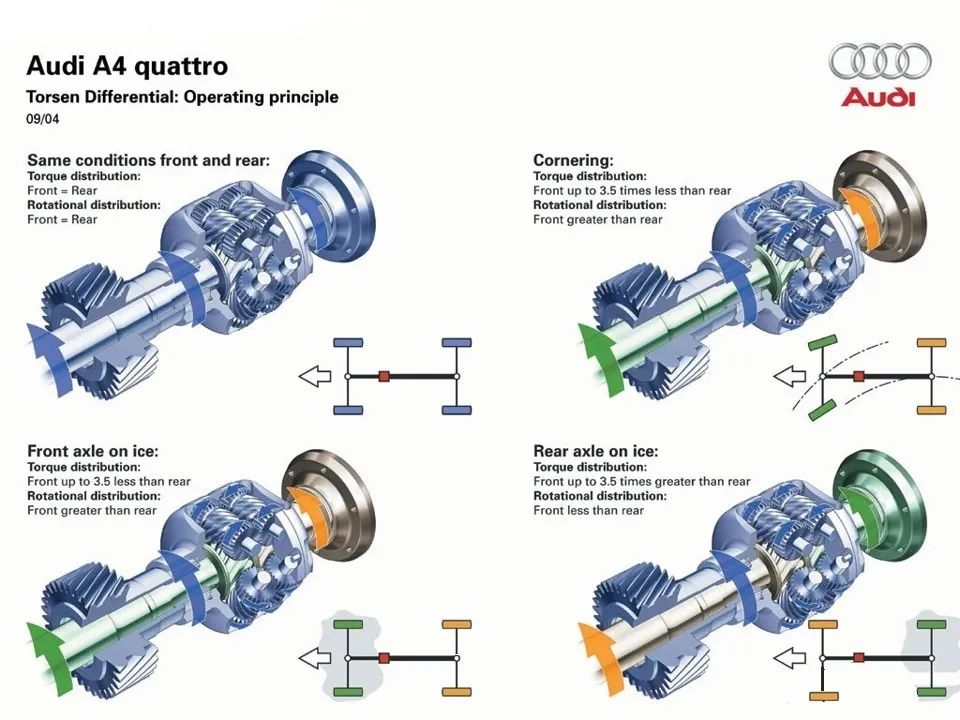 Audi A4 quattro
Torsen Differential: Operating principle
09/04

Audi

Same conditions front and rear:
Torque distribution:
Front = Rear
Rotational distribution:
Front = Rear

Cornering:
Torque distribution:
Front up to 3.5 times less than rear
Rotational distribution:
Front greater than rear

Front axle on ice:
Torque distribution:
Front up to 3.5 less than rear
Rotational distribution:
Front greater than rear

Rear axle on ice:
Torque distribution:
Front up to 3.5 times greater than rear
Rotational distribution:
Front less than rear