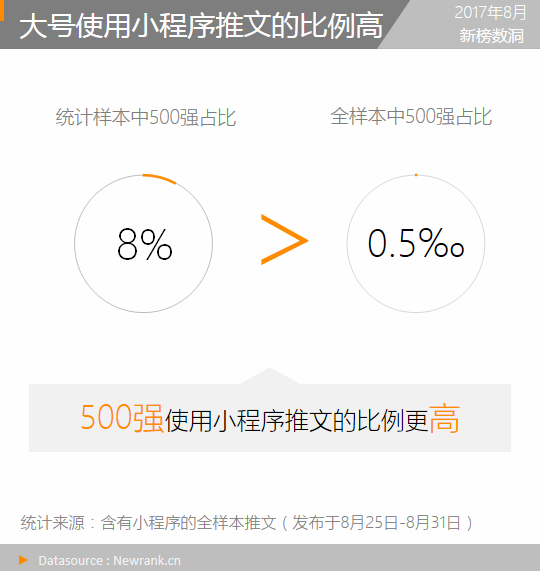 大号使用小程序推文的比例高

2017年8月
新榜数洞

统计样本中500强占比

全样本中500强占比

8%

>

0.5‰

500强使用小程序推文的比例更高

统计来源：含有小程序的全样本推文（发布于8月25日-8月31日）

Datasource : Newrank.cn